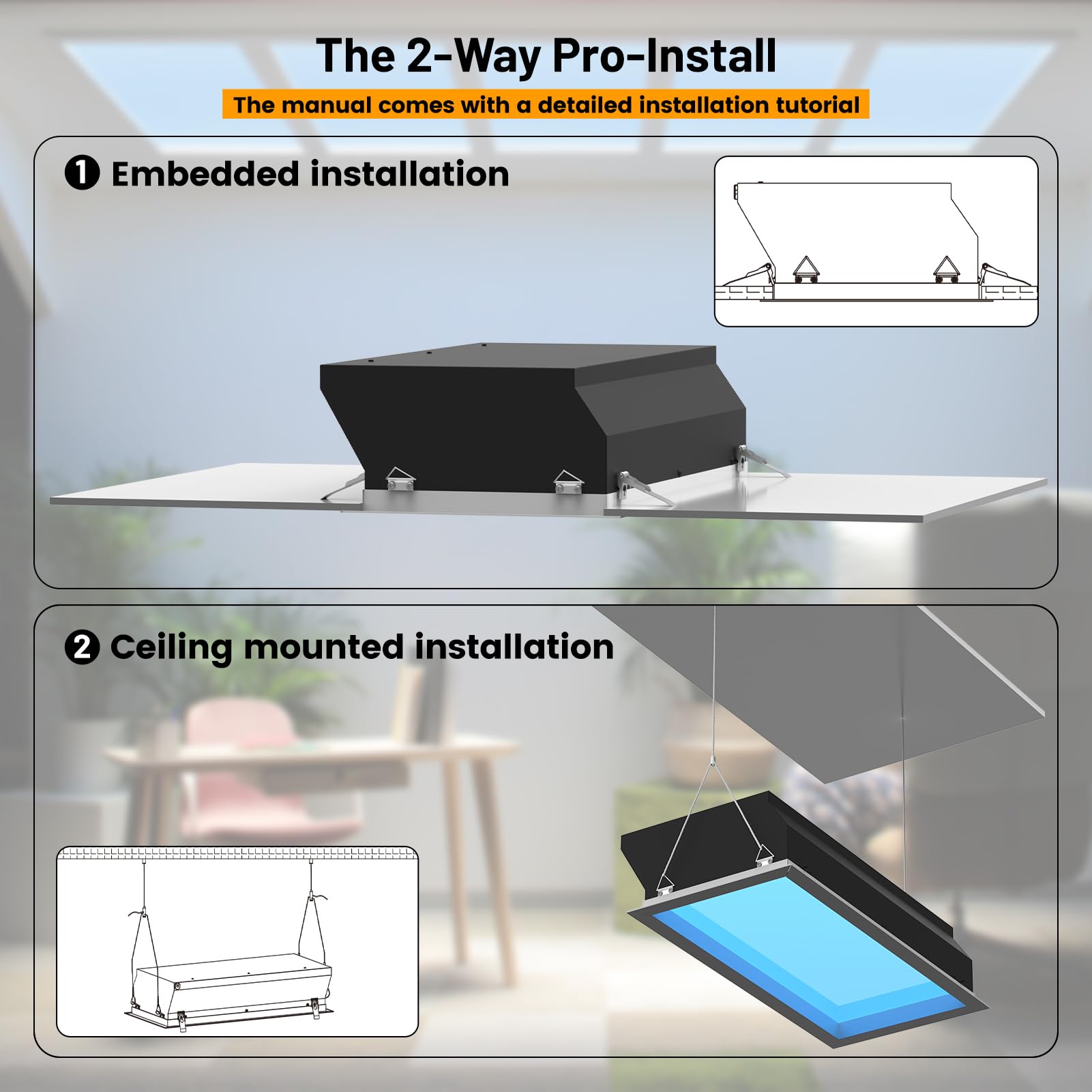 The 2-Way Pro-Install

The manual comes with a detailed installation tutorial

❶ Embedded installation

❷ Ceiling mounted installation