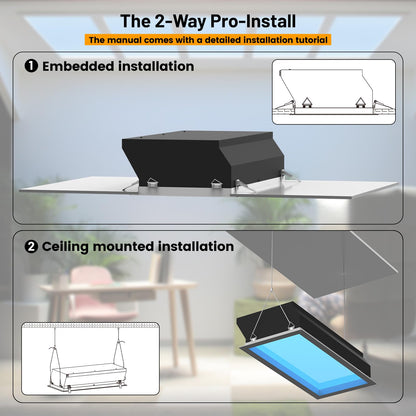 The 2-Way Pro-Install

The manual comes with a detailed installation tutorial

❶ Embedded installation

❷ Ceiling mounted installation